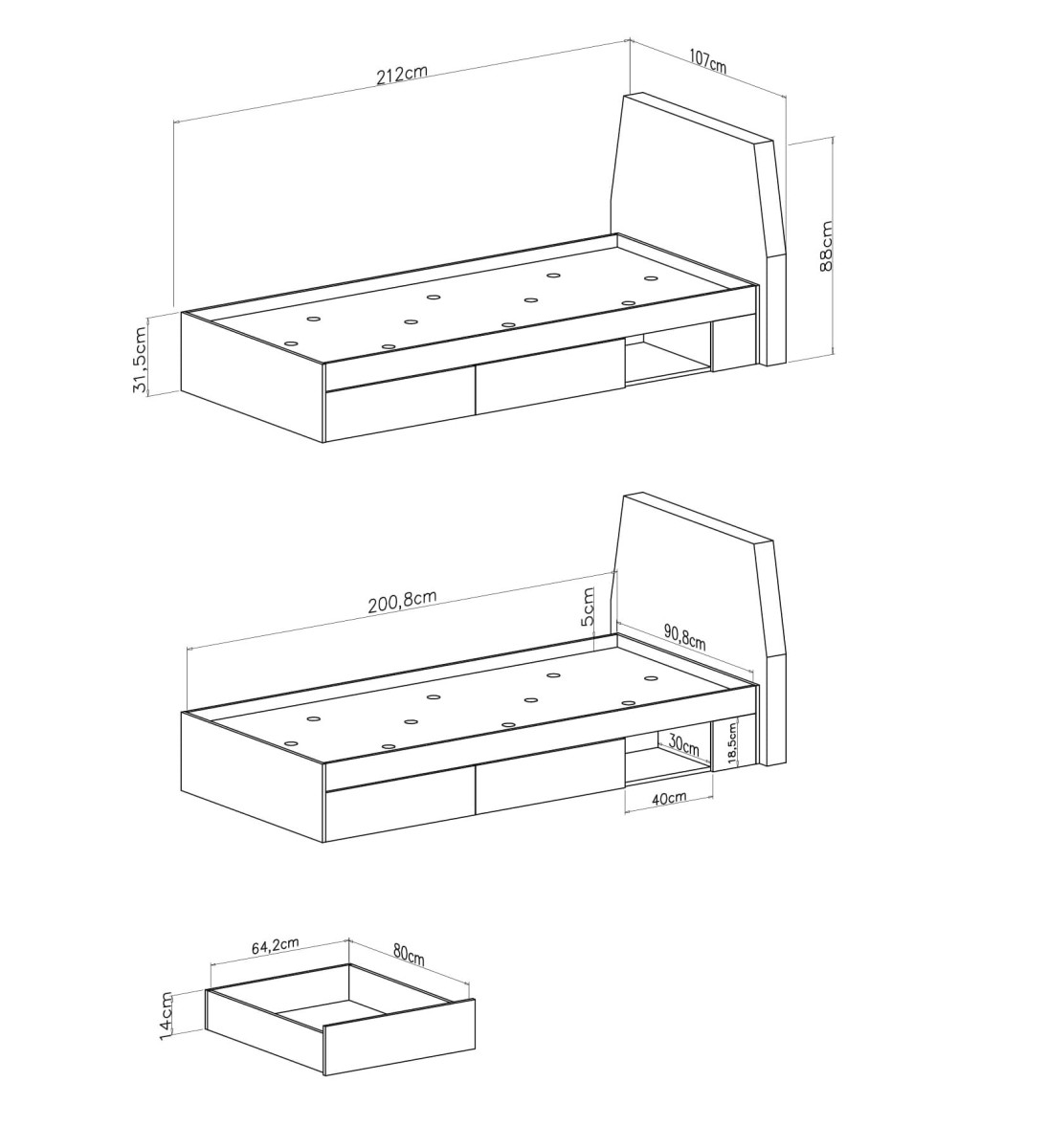 212cm
107cm
88cm
31,5cm

200,8cm
5cm
90,8cm
30cm
18,5cm
40cm

64,2cm
80cm
14cm