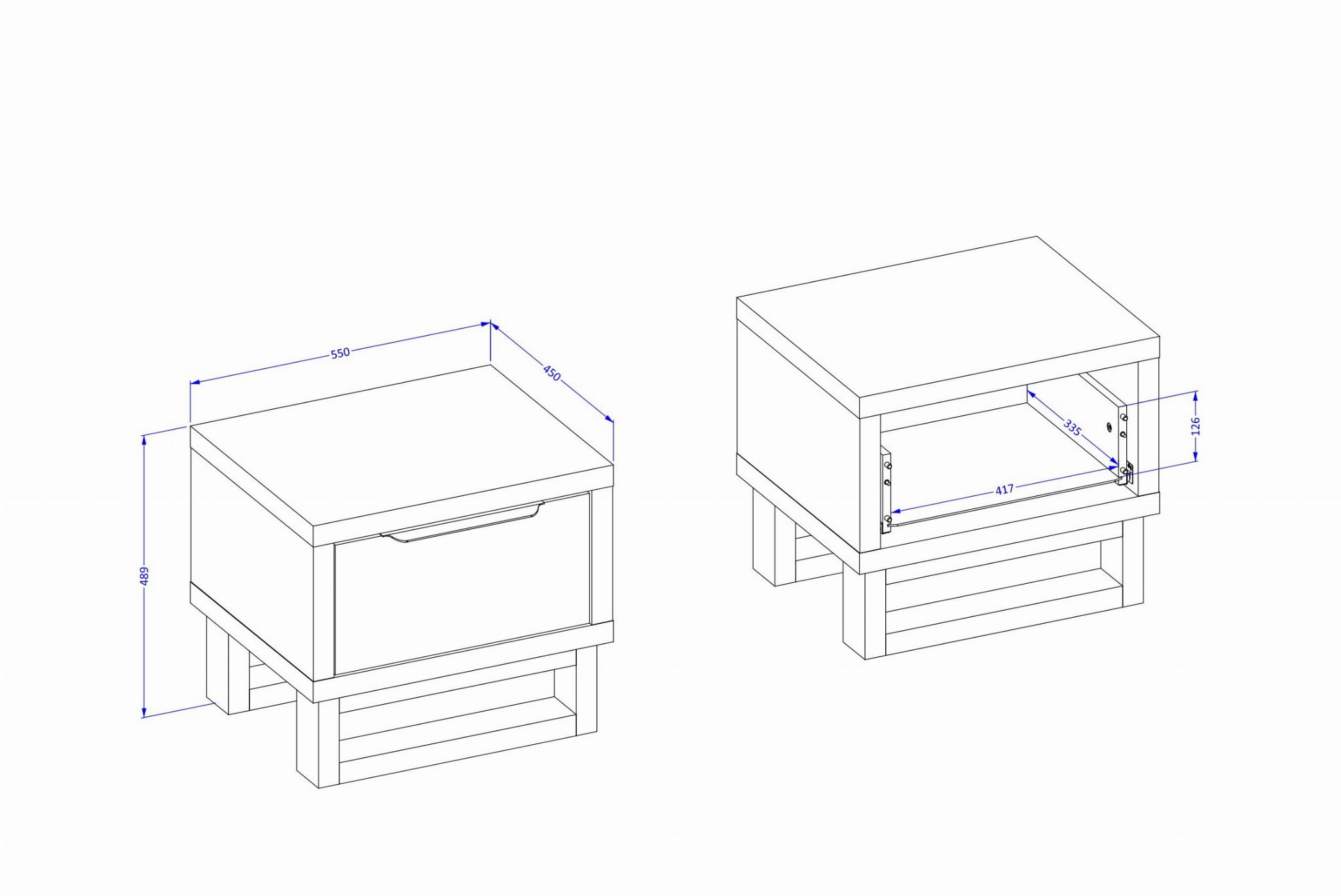 550
450
489
335
126
417