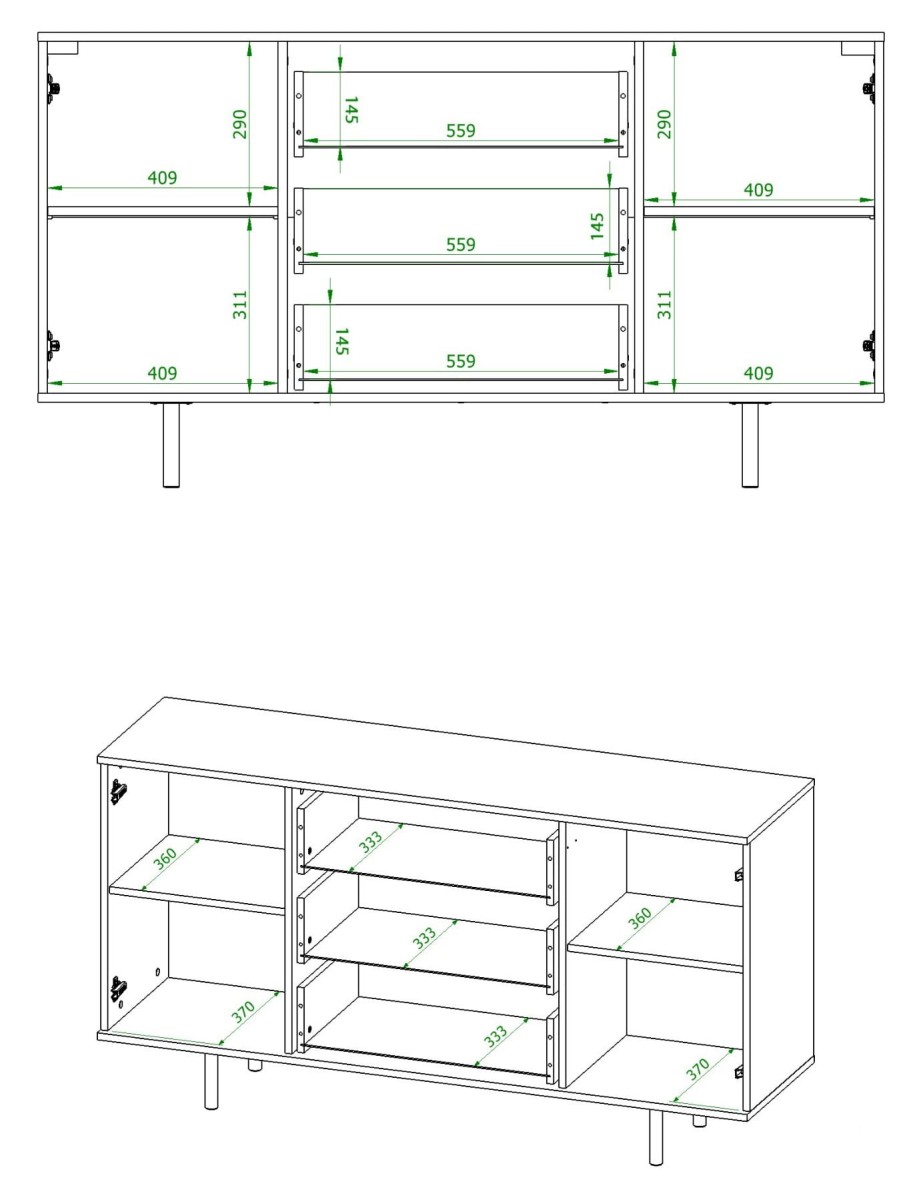 290
409
311
409
145
559
145
559
145
559
290
409
311
409

360
370
333
333
333
360
370