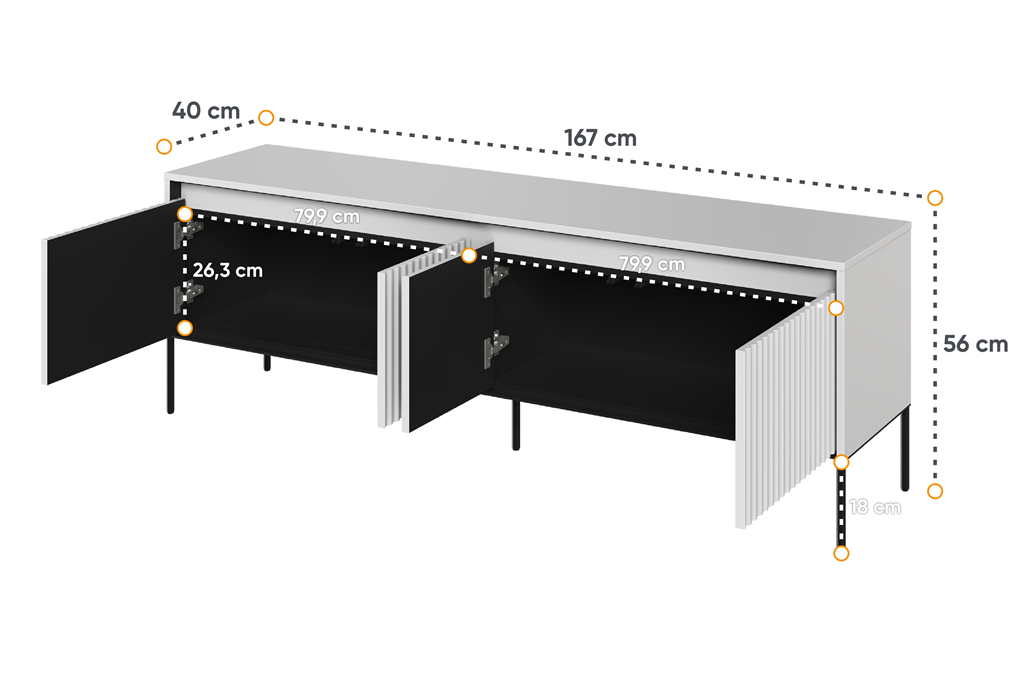 40 cm
167 cm
79,9 cm
26,3 cm
79,9 cm
56 cm
18 cm