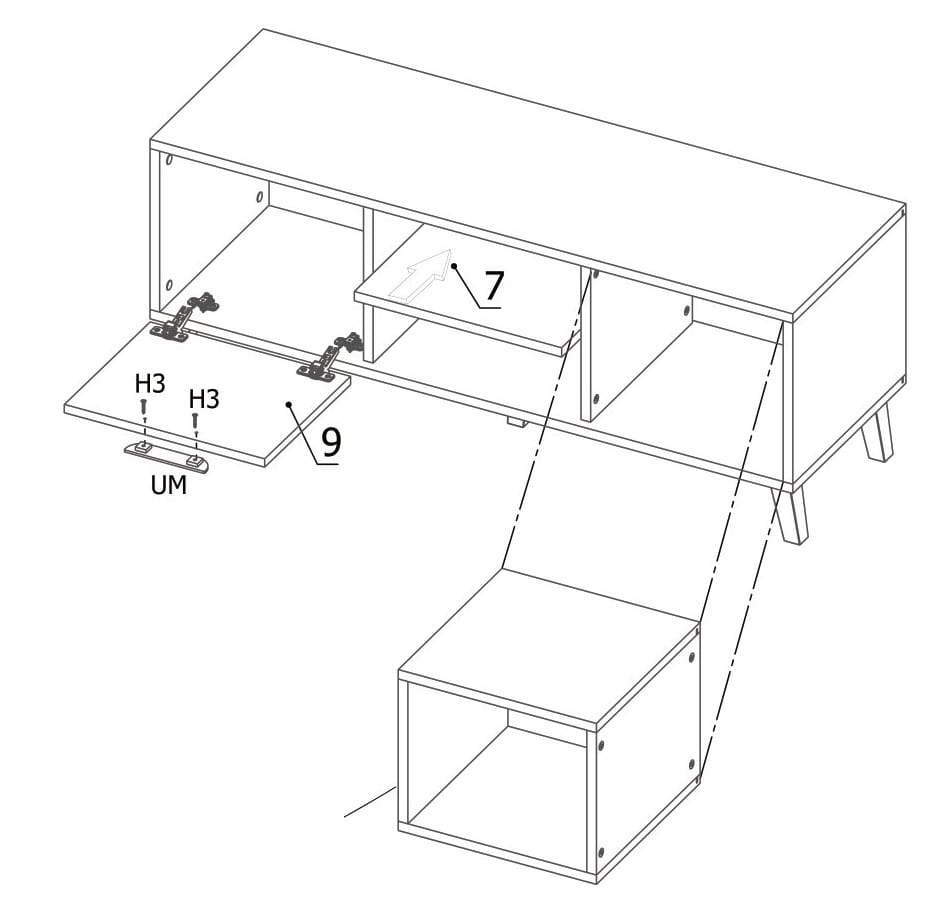 7

H3
H3
9
UM