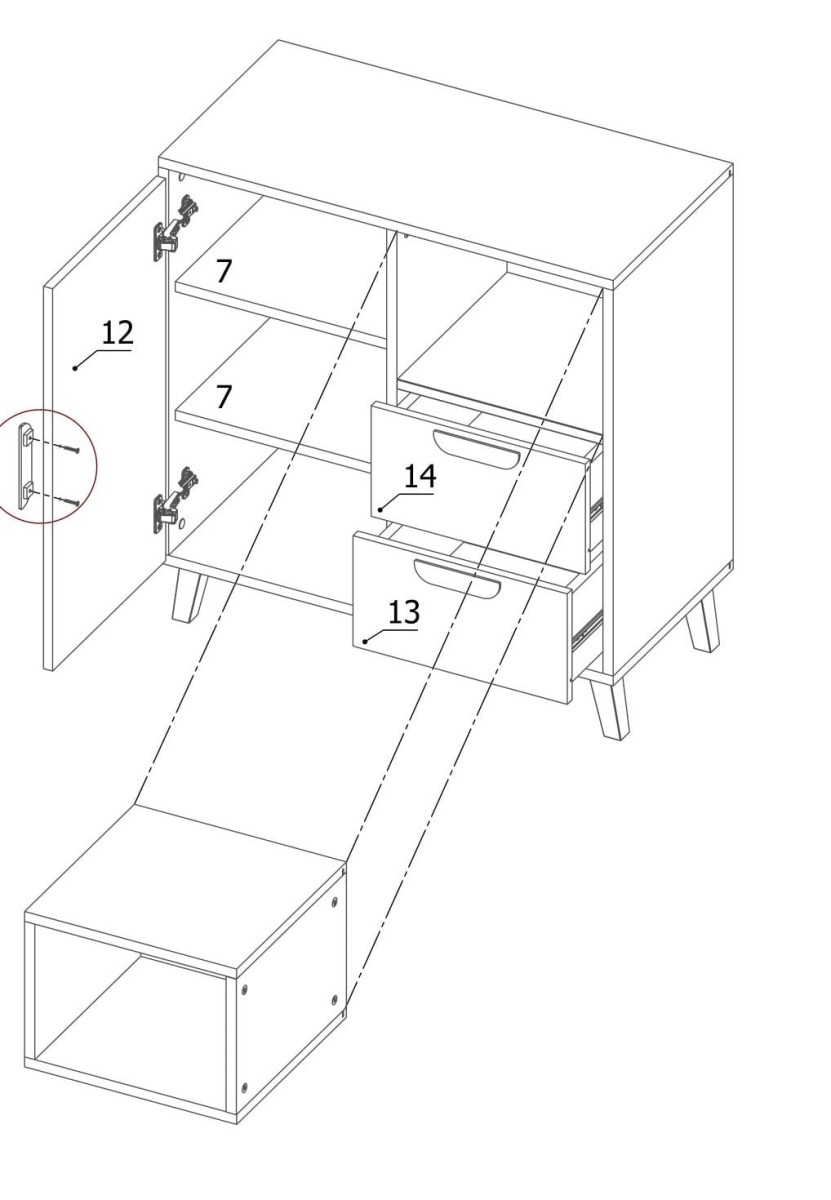 7
12
7
14
13