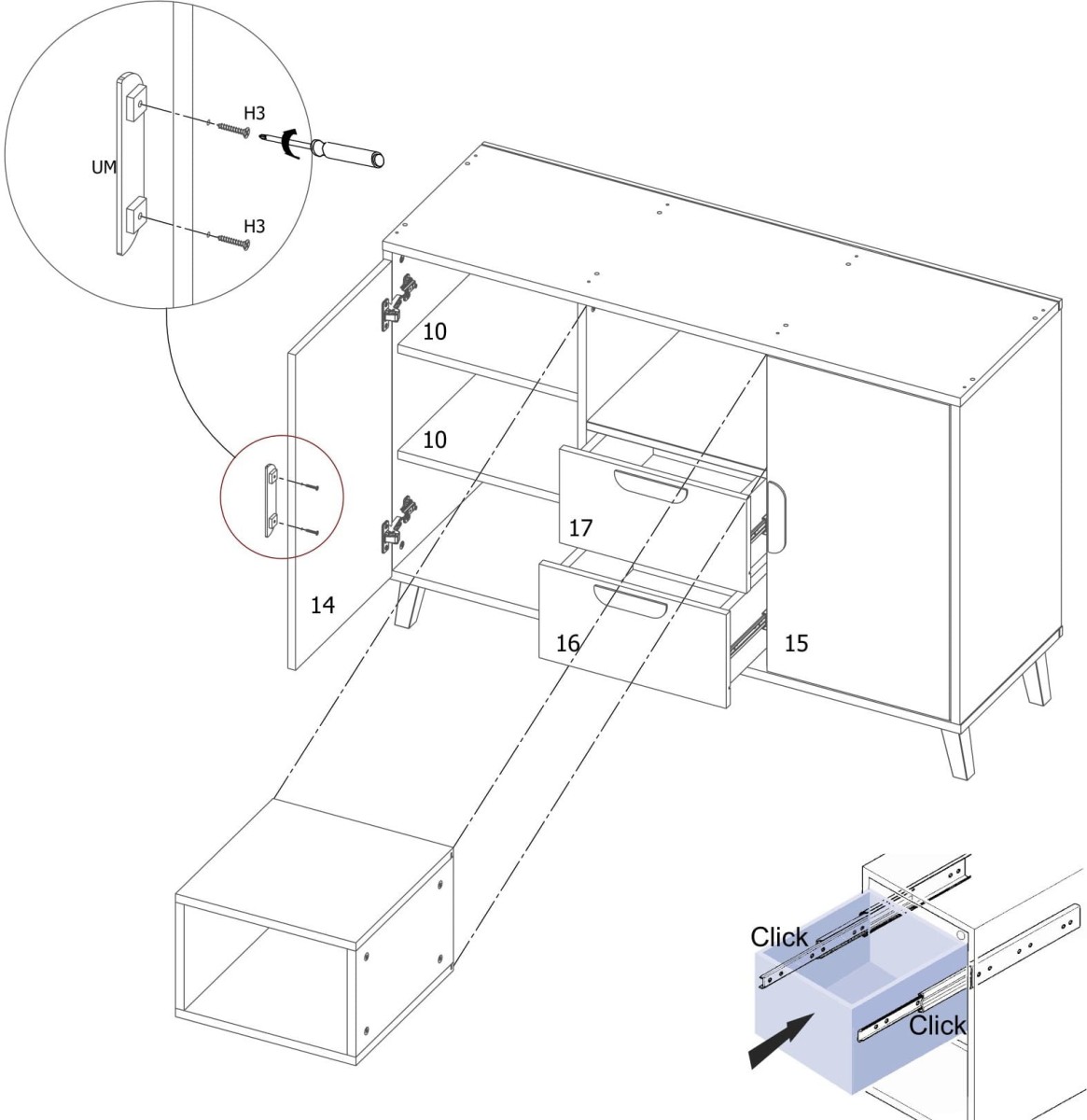 H3
UM
H3
10
10
17
14
16
15
Click
Click