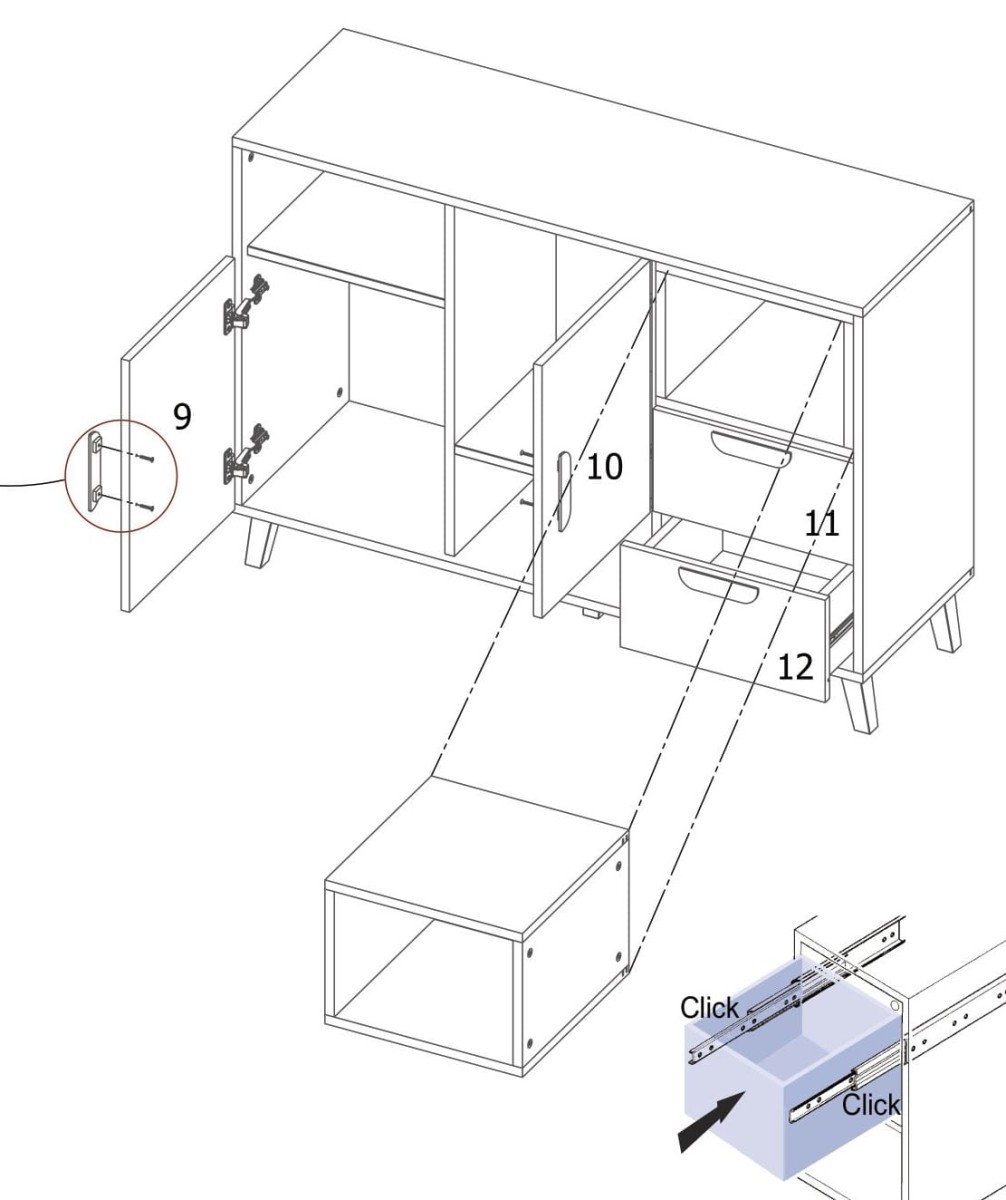 9
10
11
12
Click
Click