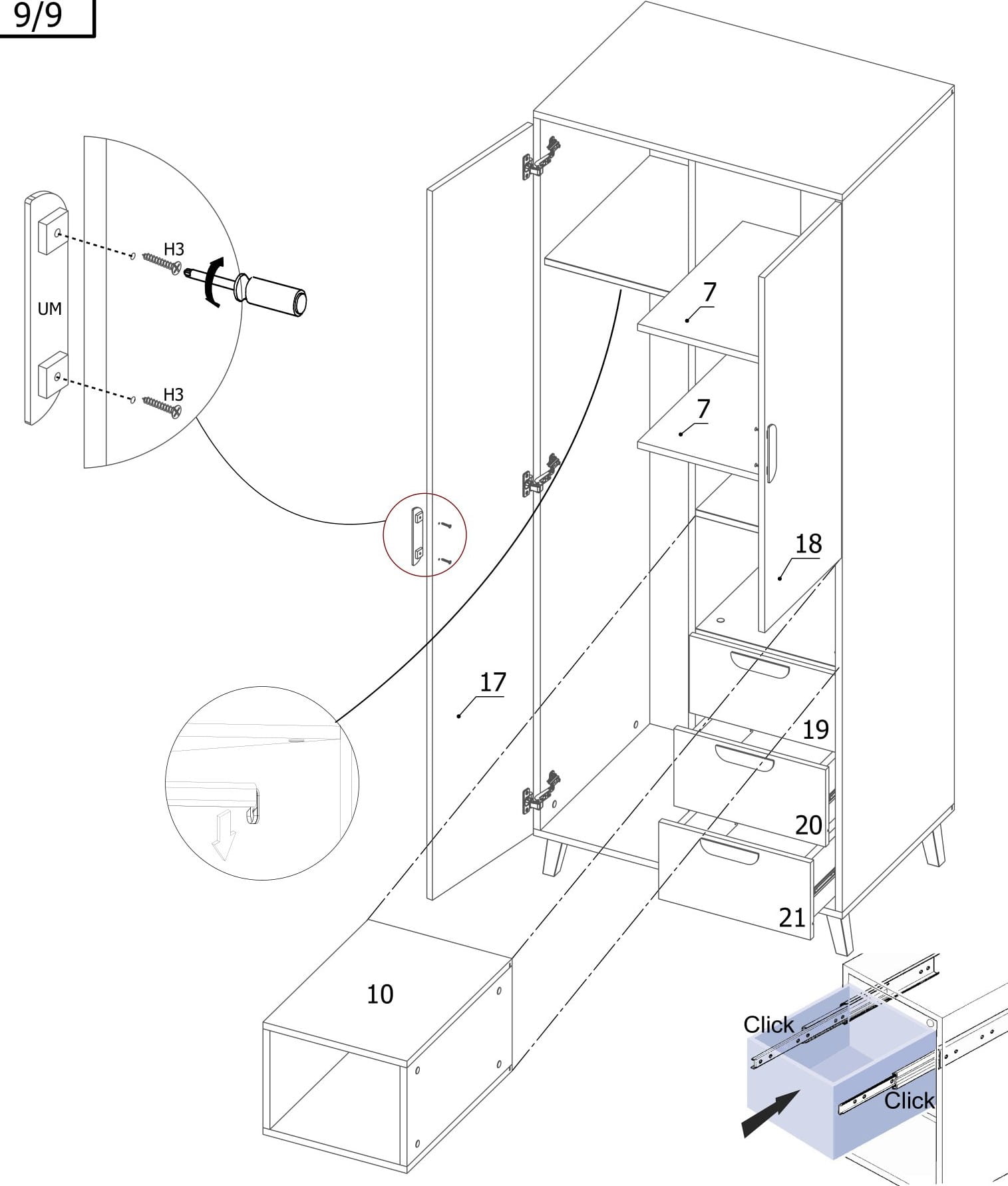 9/9

H3

UM

H3

7

7

18

17

19

20

21

10

Click

Click