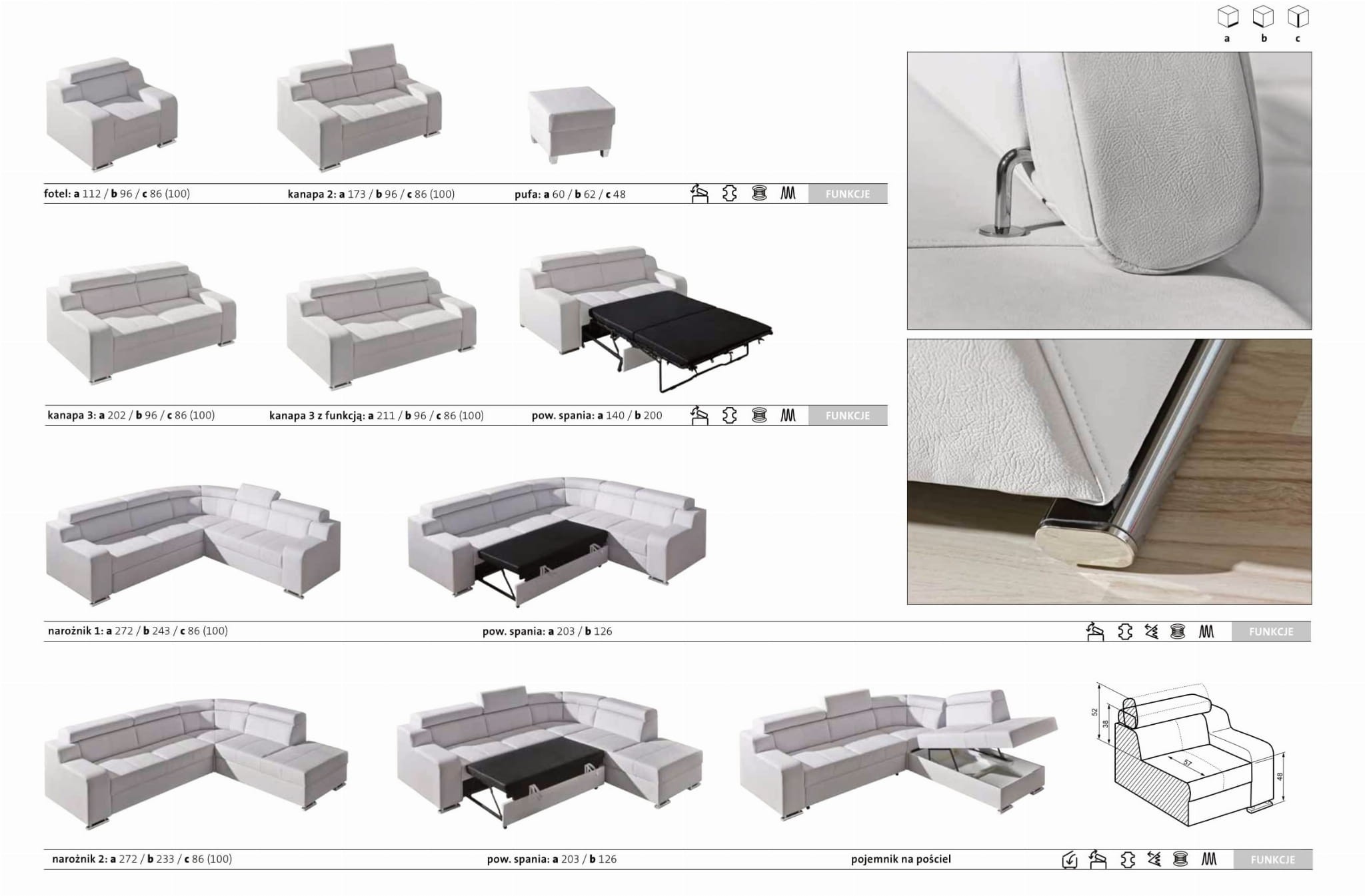 a b c

fotel: a 112 / b 96 / c 86 (100)
kanapa 2: a 173 / b 96 / c 86 (100)
pufa: a 60 / b 62 / c 48
FUNKCJE

kanapa 3: a 202 / b 96 / c 86 (100)
kanapa 3 z funkcją: a 211 / b 96 / c 86 (100)
pow. spania: a 140 / b 200
FUNKCJE

narożnik 1: a 272 / b 243 / c 86 (100)
pow. spania: a 203 / b 126
FUNKCJE

52
38
57
48

narożnik 2: a 272 / b 233 / c 86 (100)
pow. spania: a 203 / b 126
pojemnik na pościel
FUNKCJE