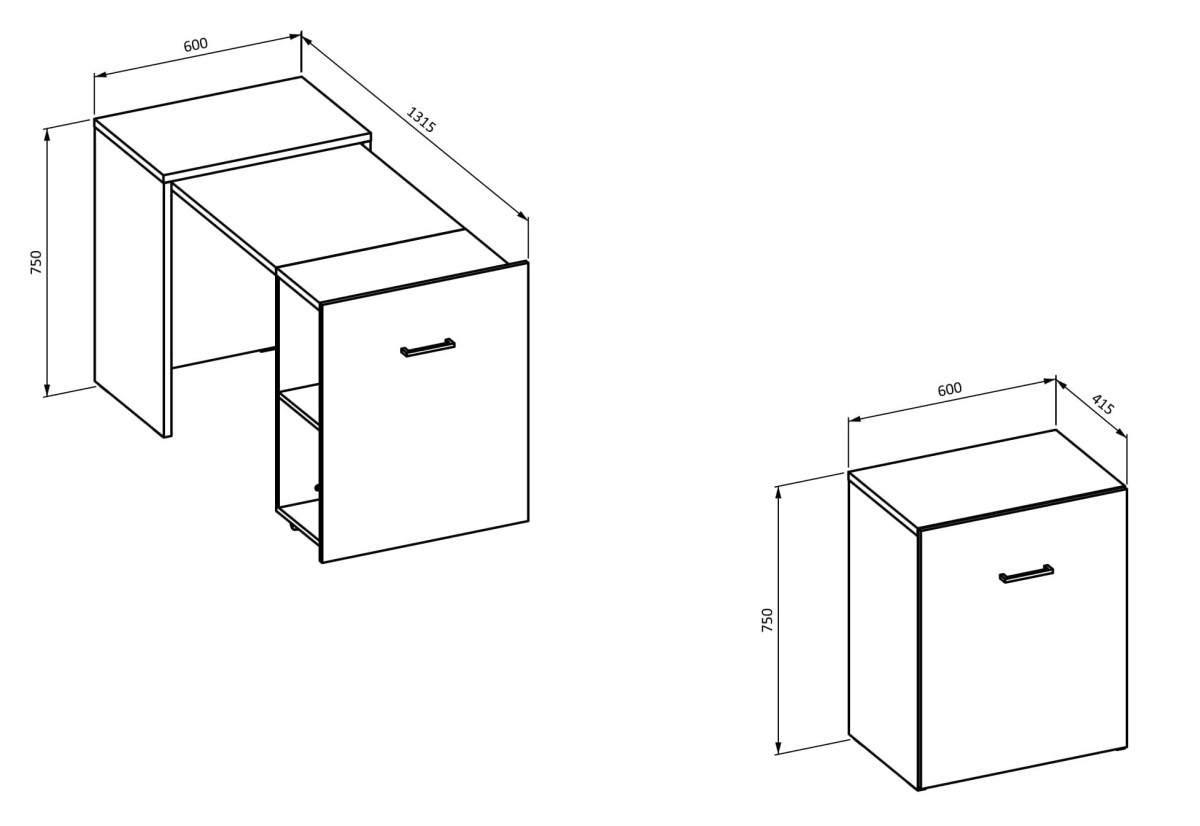 600

1315

750

600

415

750