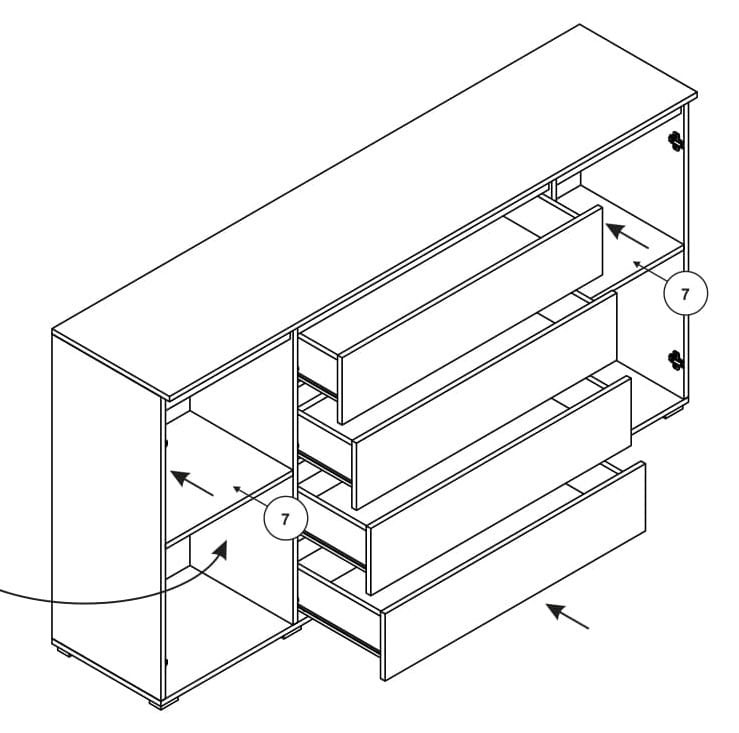 7

7