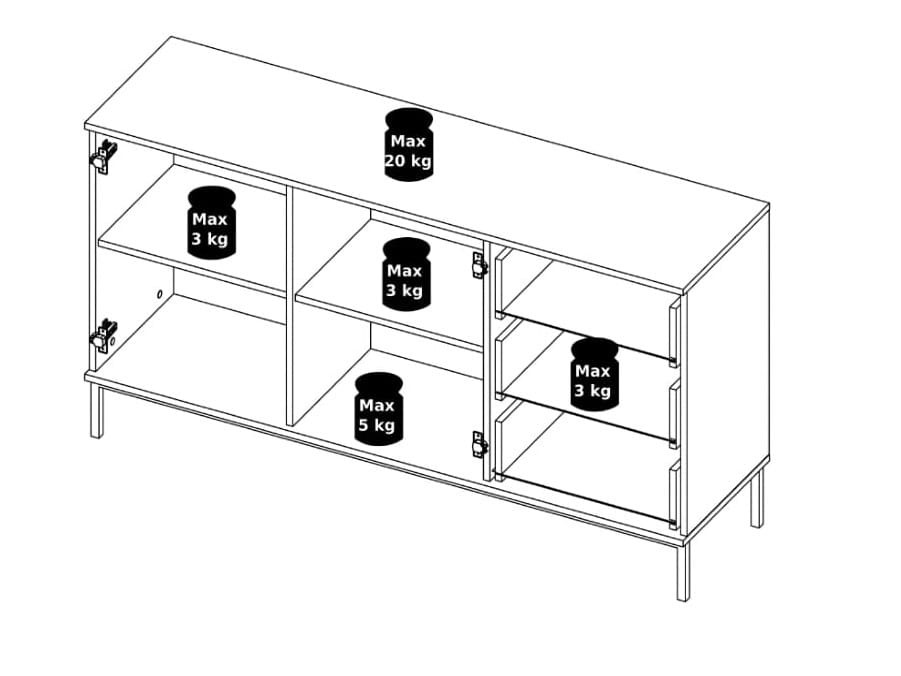 Max
20 kg

Max
3 kg

Max
3 kg

Max
3 kg

Max
5 kg