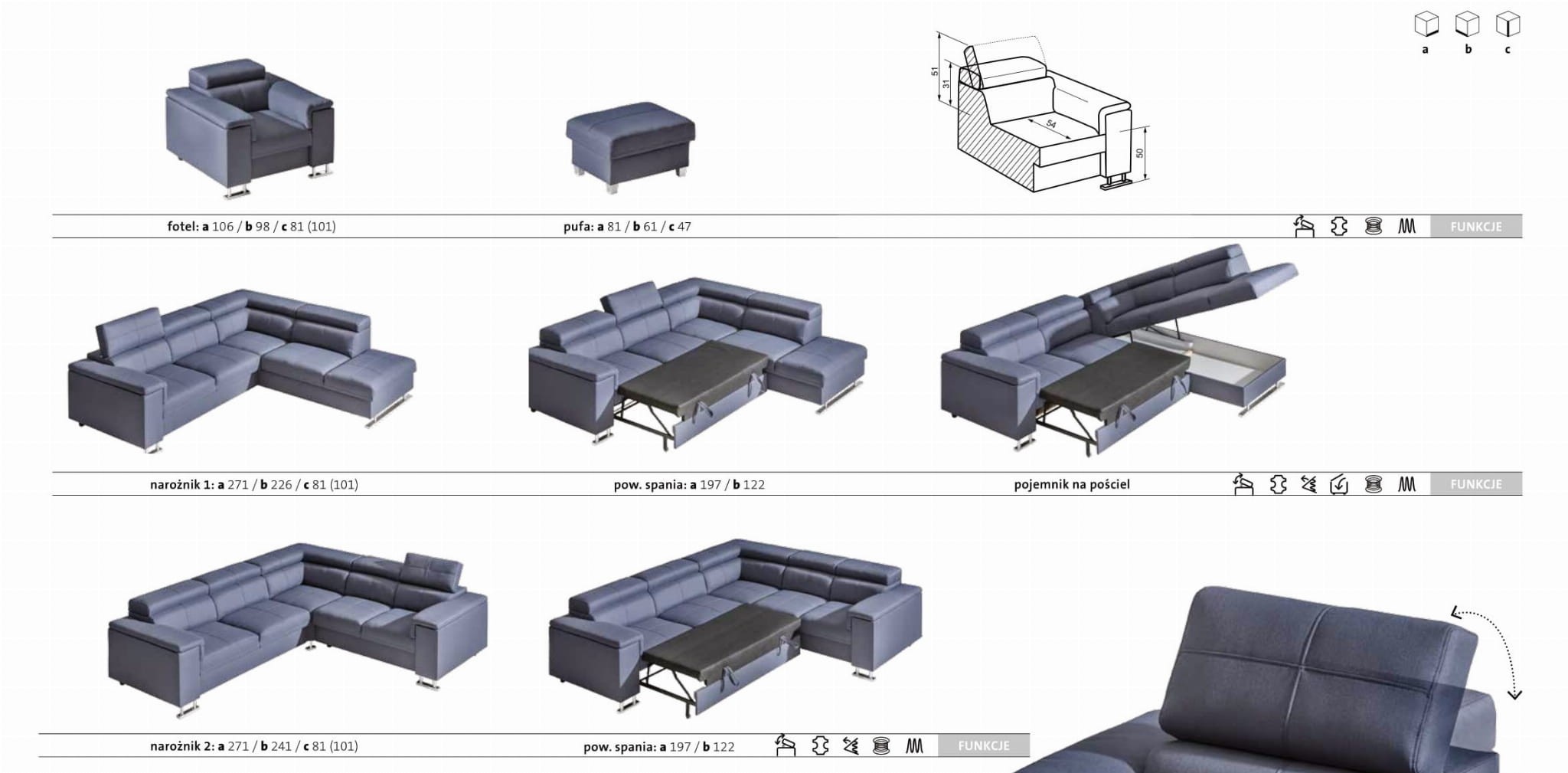 a b c

51
31
54
50

fotel: a 106 / b 98 / c 81 (101)

pufa: a 81 / b 61 / c 47

FUNKCJE

narożnik 1: a 271 / b 226 / c 81 (101)

pow. spania: a 197 / b 122

pojemnik na pościel

FUNKCJE

narożnik 2: a 271 / b 241 / c 81 (101)

pow. spania: a 197 / b 122

FUNKCJE