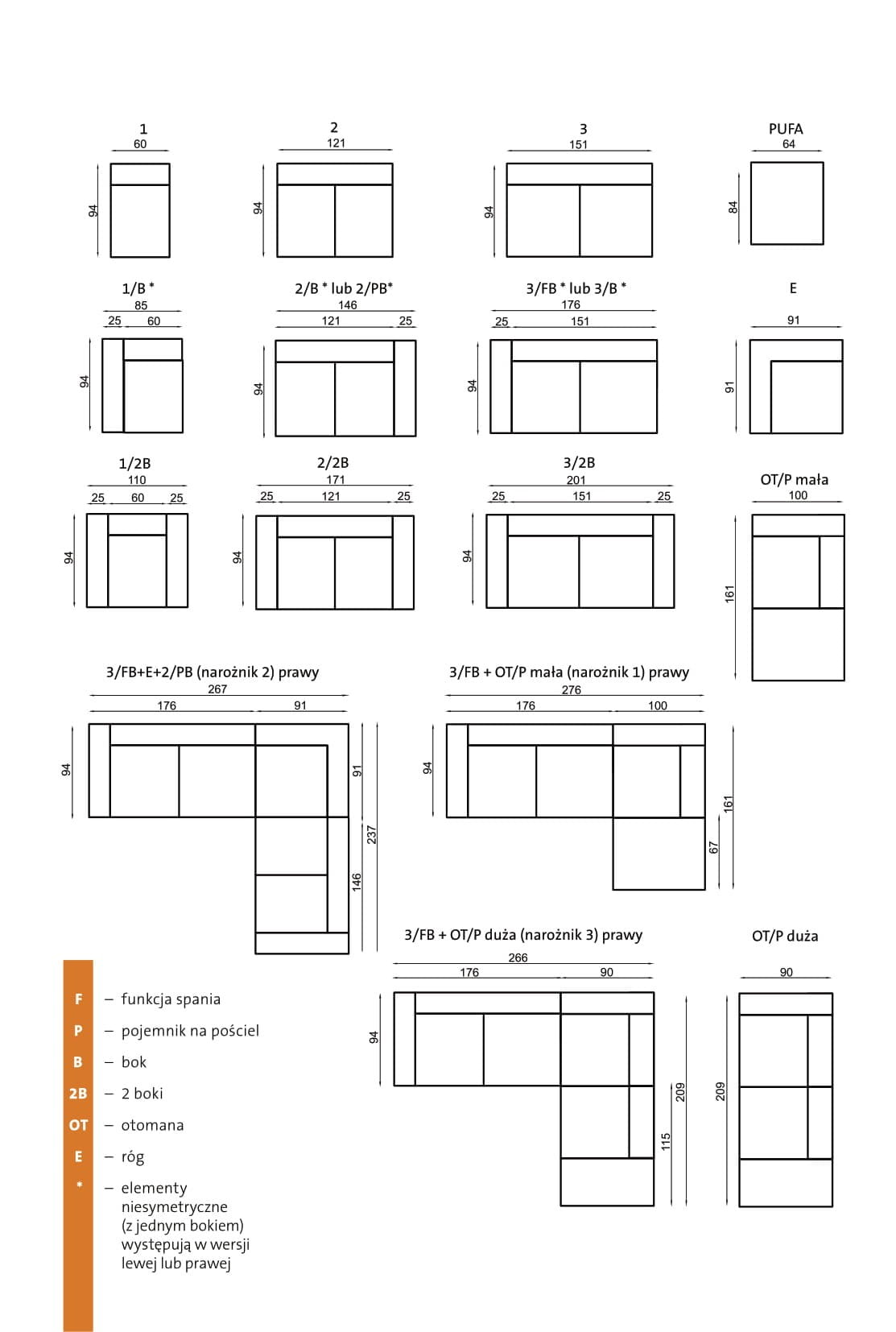 1
60
94

2
121
94

3
151
94

PUFA
64
84

1/B *
85
25 60
94

2/B * lub 2/PB*
146
121 25
94

3/FB * lub 3/B *
176
25 151
94

E
91
91

1/2B
110
25 60 25
94

2/2B
171
25 121 25
94

3/2B
201
25 151 25
94

OT/P mała
100
161

3/FB+E+2/PB (narożnik 2) prawy
267
176 91
94
91
237
146

3/FB + OT/P mała (narożnik 1) prawy
276
176 100
94
161
67

3/FB + OT/P duża (narożnik 3) prawy
266
176 90
94
209
115

OT/P duża
90
209

F – funkcja spania
P – pojemnik na pościel
B – bok
2B – 2 boki
OT – otomana
E – róg
* – elementy niesymetryczne (z jednym bokiem) występują w wersji lewej lub prawej