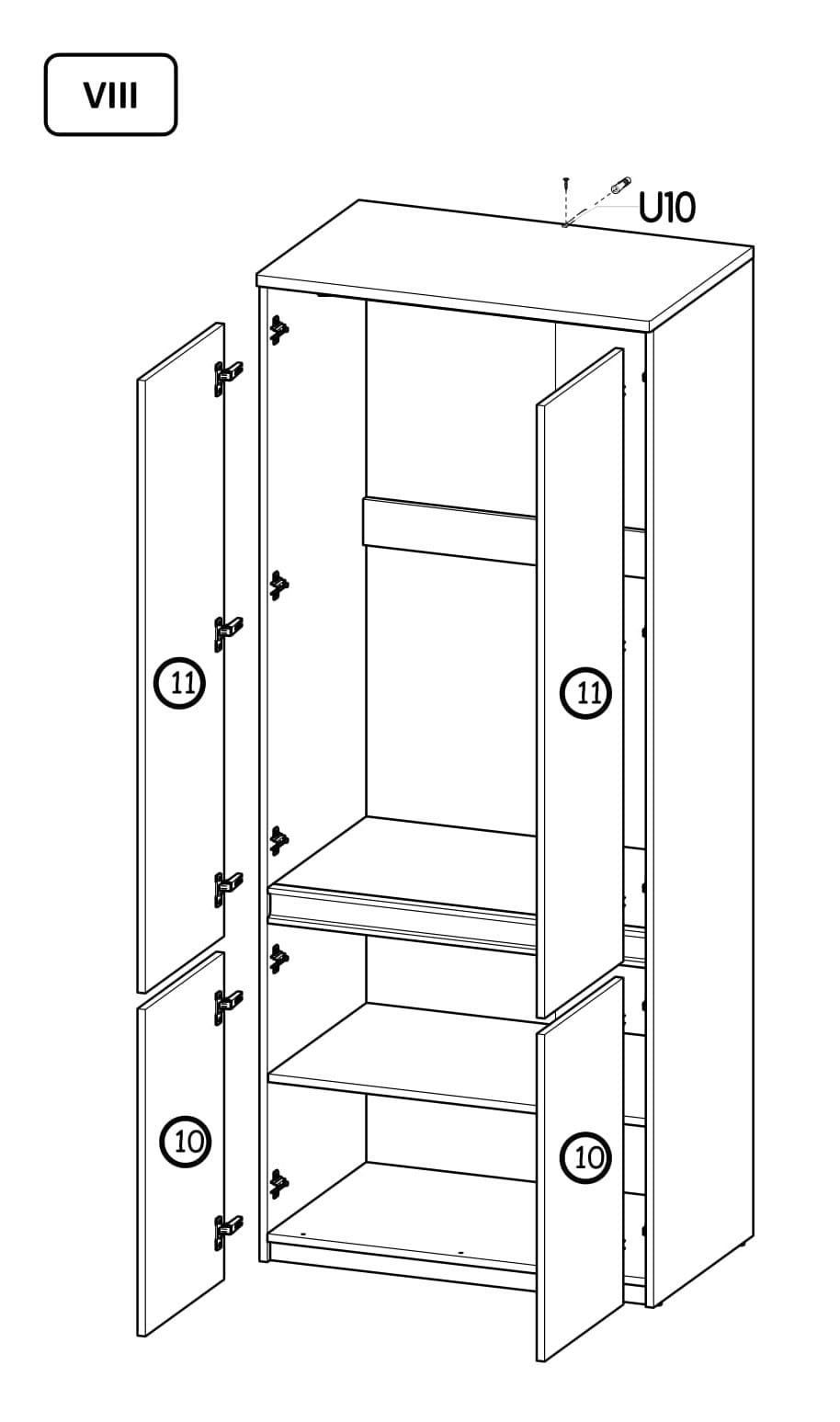 VIII

U10

11

11

10

10