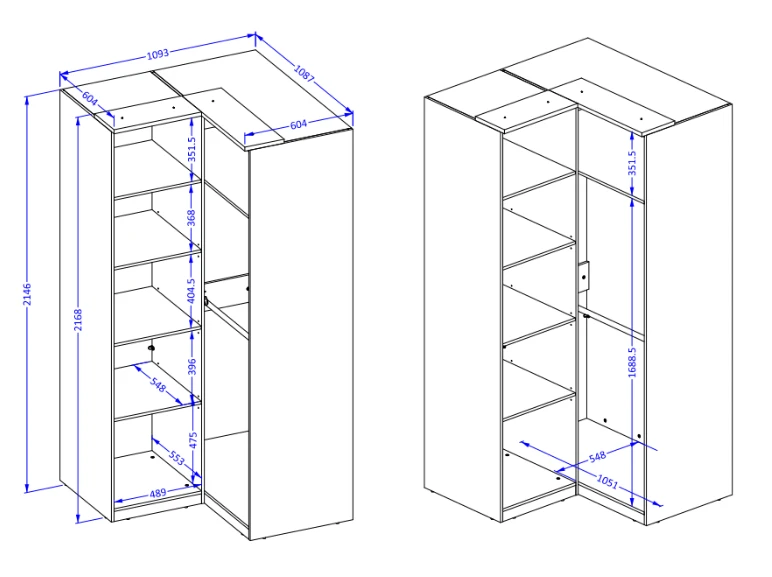 1093
1087
604
604
2146
2168
351.5
368
404.5
396
548
475
553
489

351.5
1688.5
548
1051