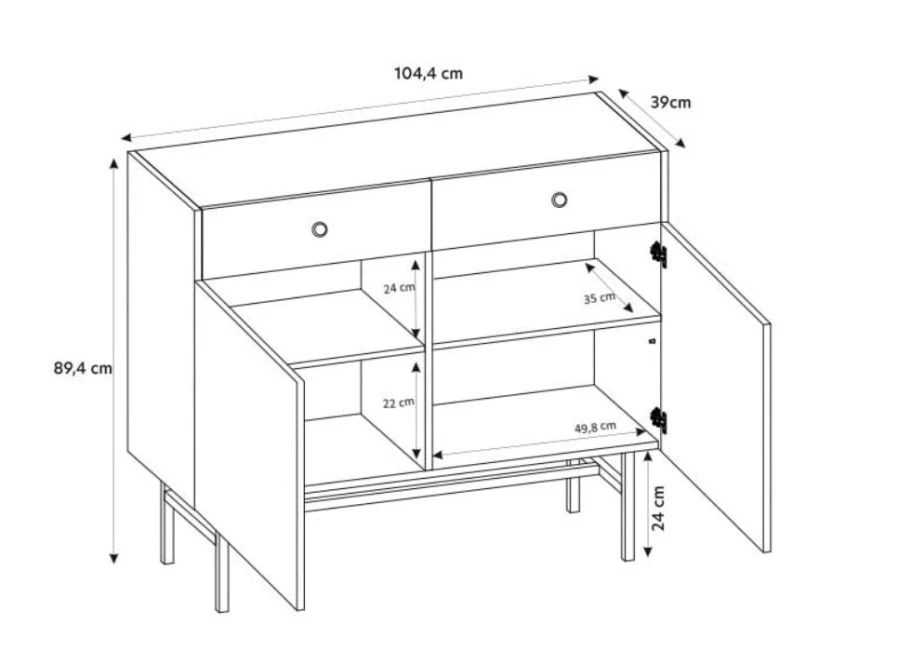 104,4 cm
39cm
89,4 cm
24 cm
35 cm
22 cm
49,8 cm
24 cm