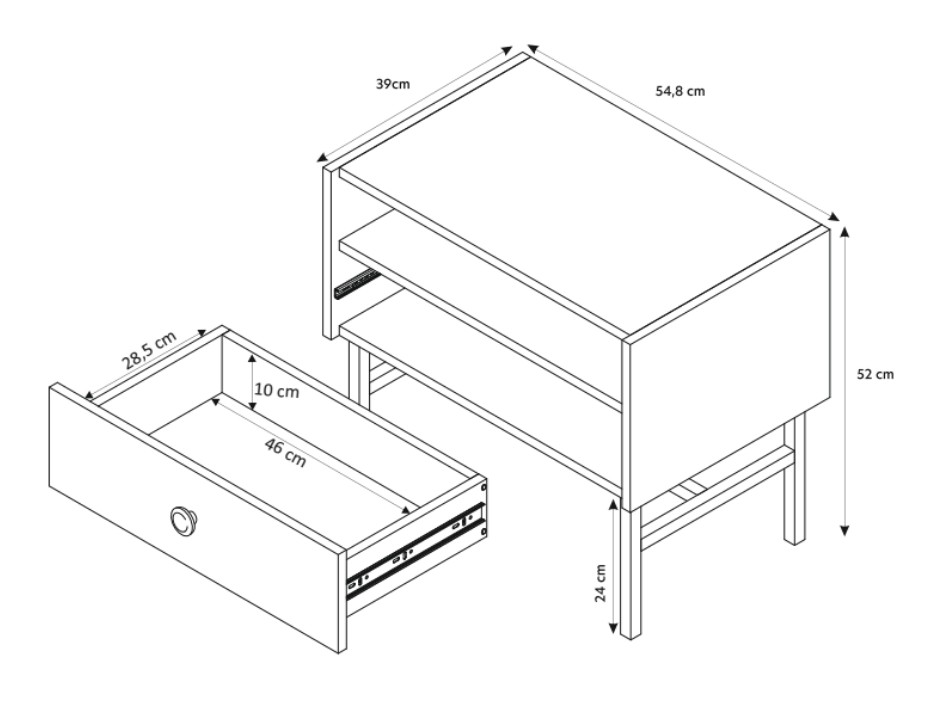 39cm
54,8 cm
52 cm
28,5 cm
10 cm
46 cm
24 cm