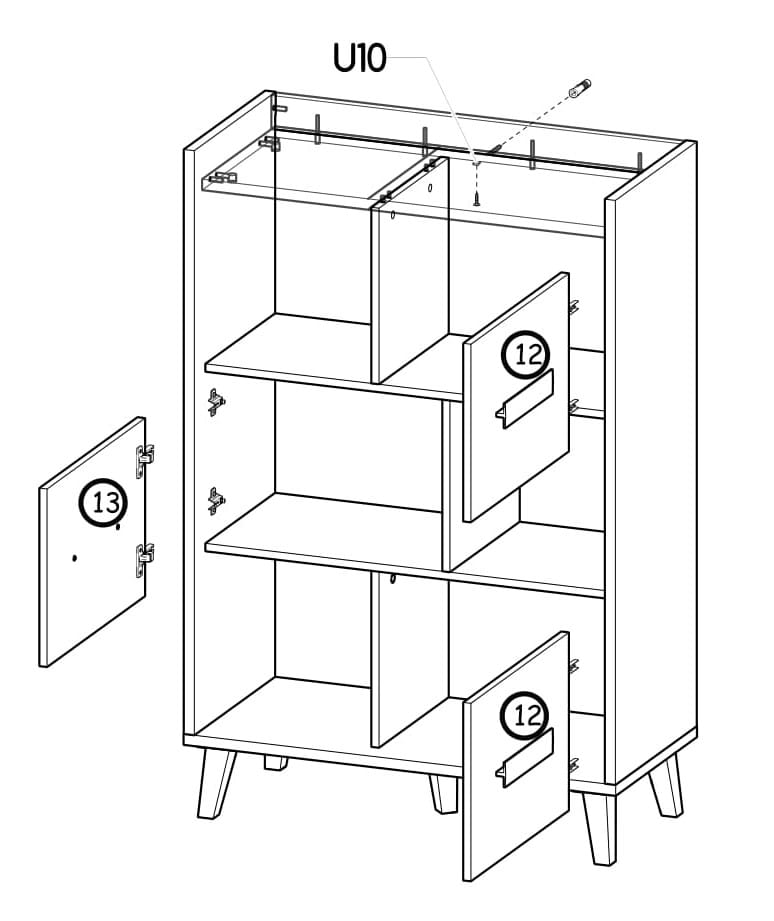 U10

12

13

12