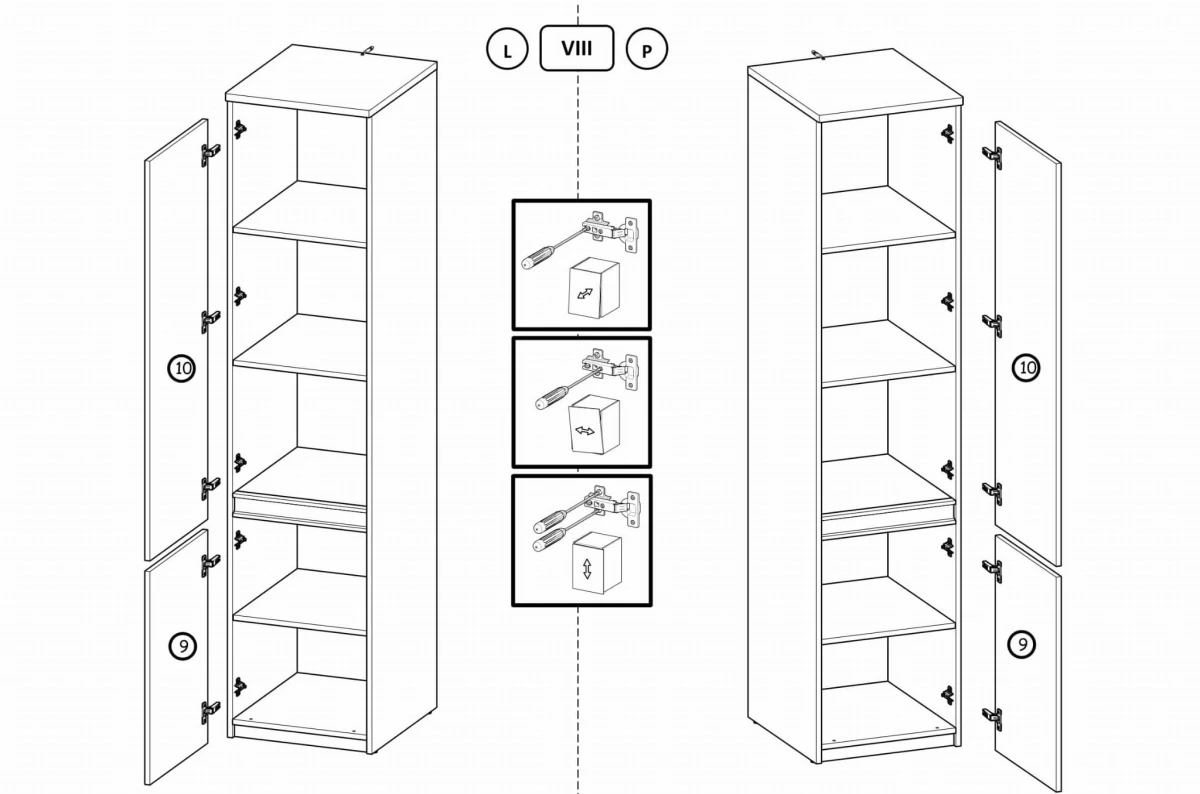 L
VIII
P

10
9

10
9