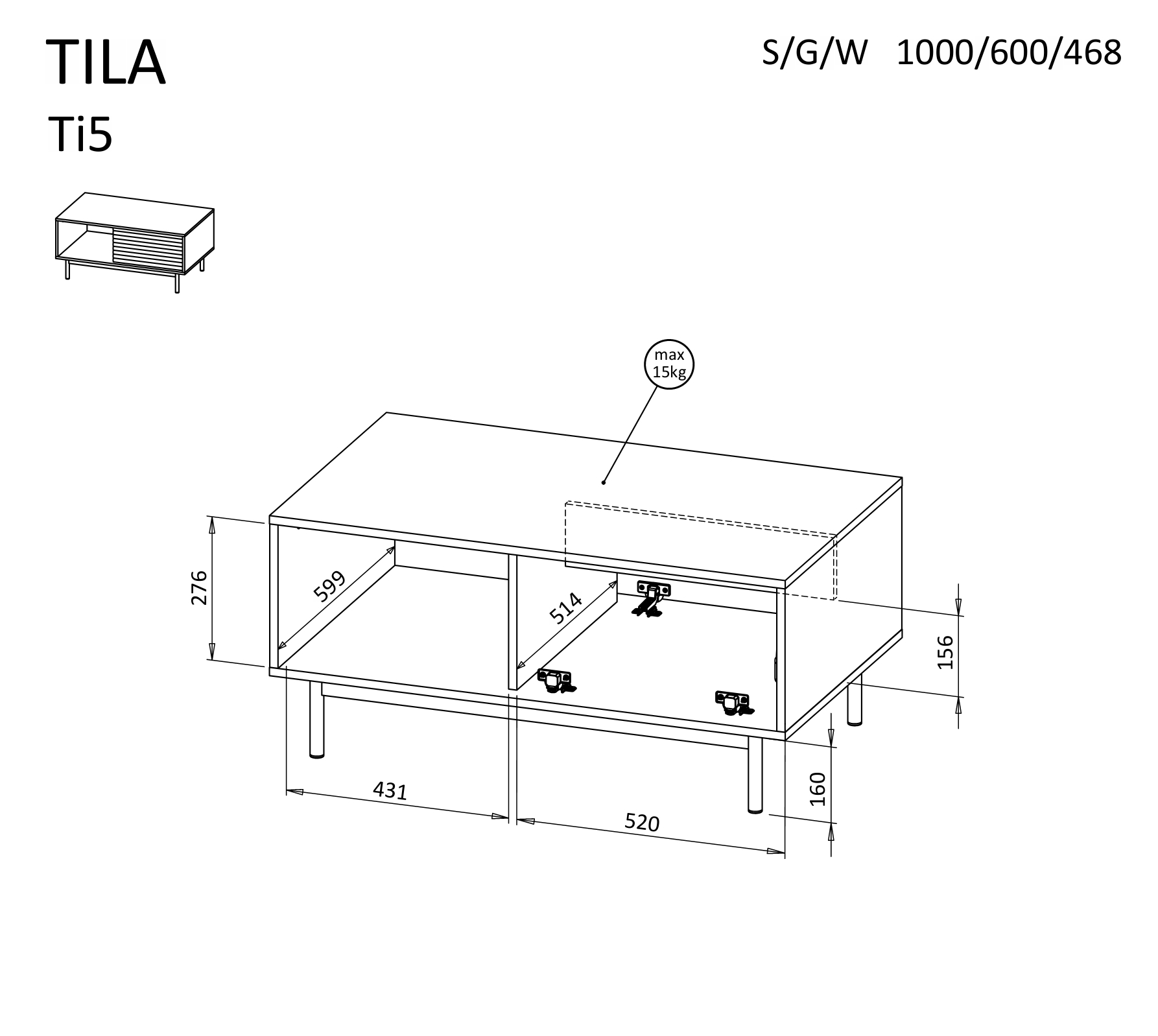 TILA

Ti5

S/G/W 1000/600/468

max 15kg

276

599

514

156

431

520

160