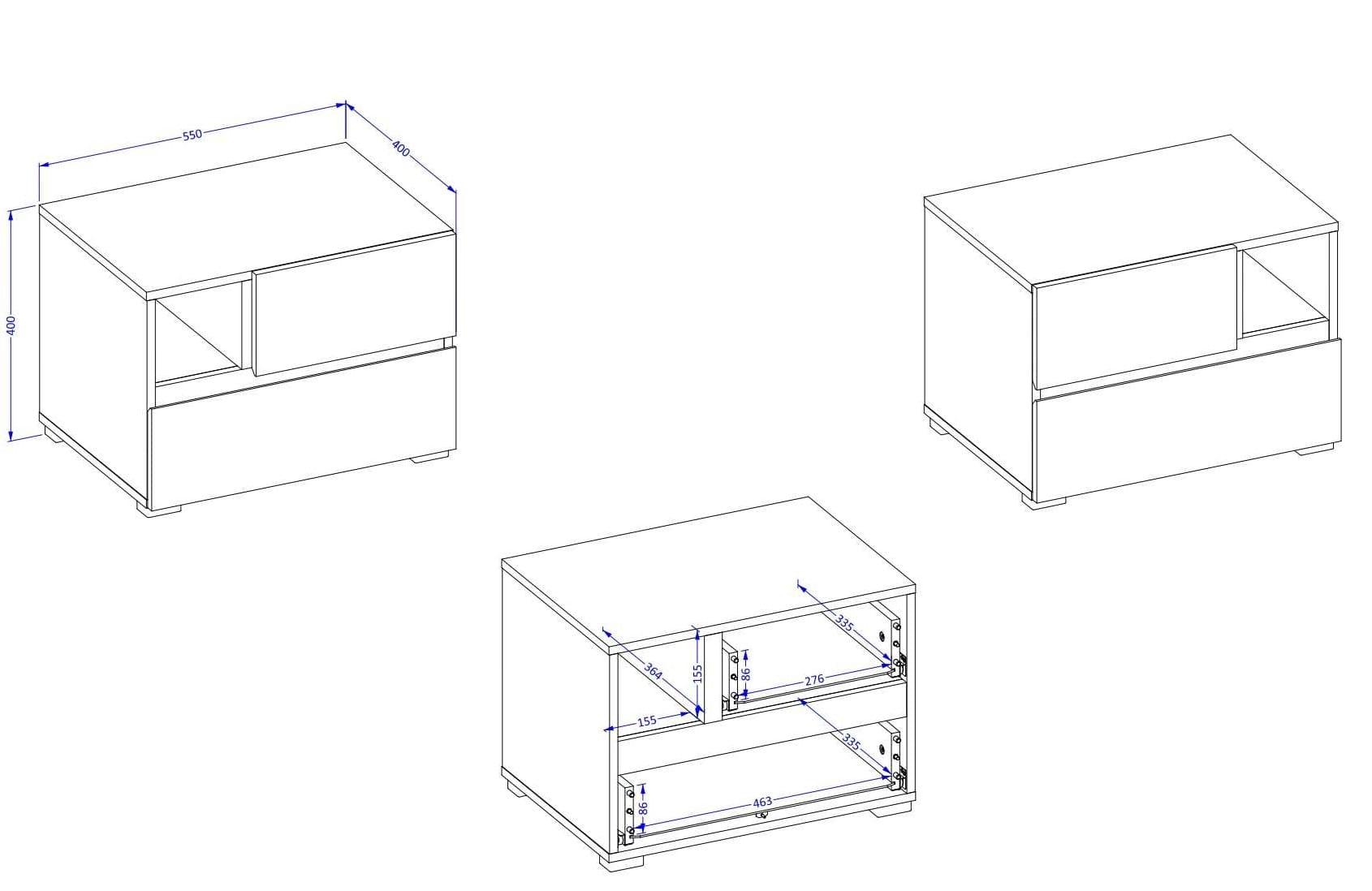 550
400
400
335
364
155
86
276
155
335
86
463