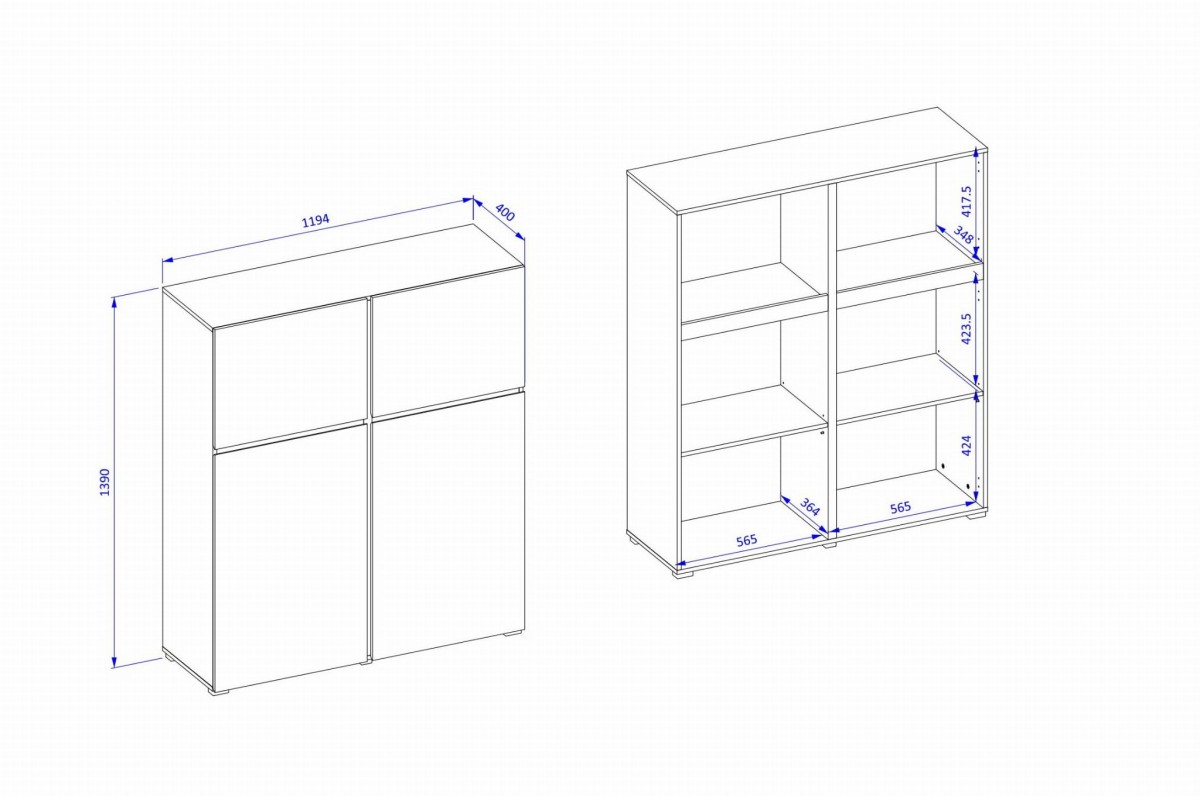 1194
400
1390
417.5
348
423.5
424
364
565
565