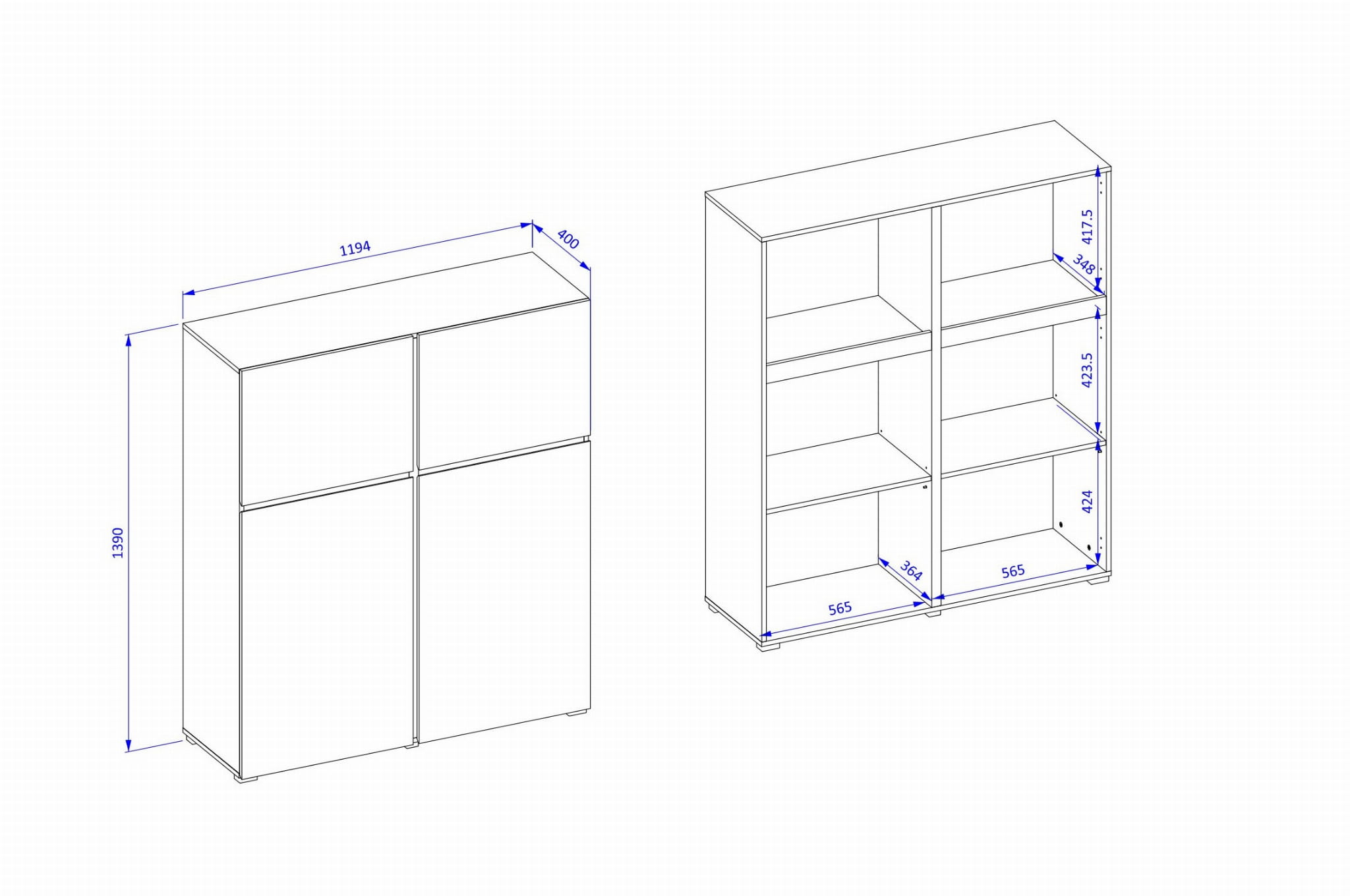 1194
400
1390
417.5
348
423.5
424
364
565
565