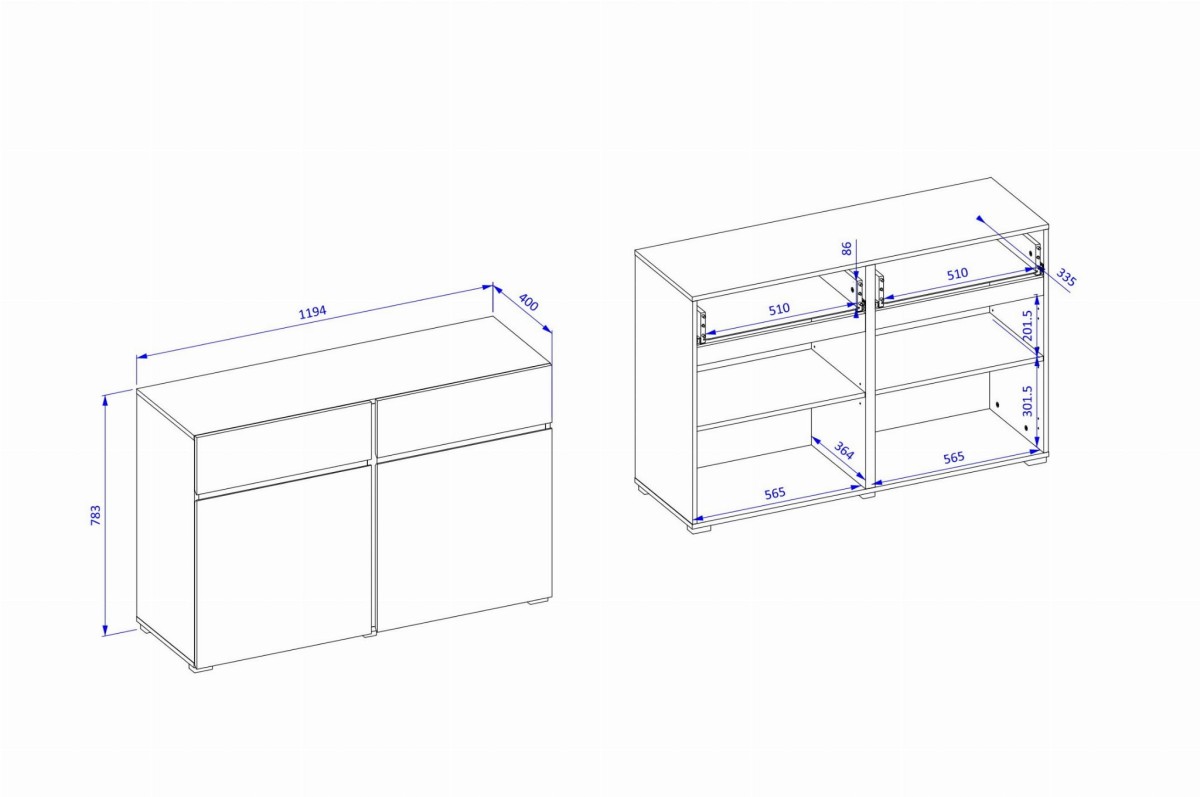 1194

400

783

86

510

510

335

201.5

301.5

364

565

565